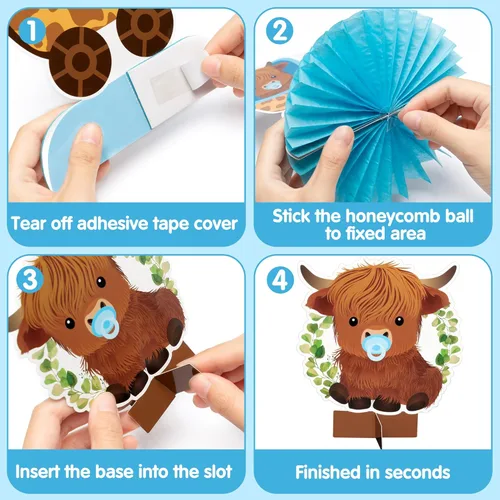 1

Tear off adhesive tape cover

2

Stick the honeycomb ball to fixed area

3

Insert the base into the slot

4

Finished in seconds