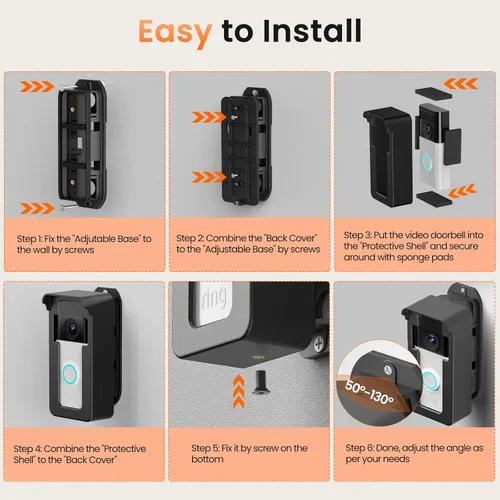 Easy to Install

Step 1: Fix the "Adjustable Base" to the wall by screws

Step 2: Combine the "Back Cover" to the "Adjustable Base" by screws

Step 3: Put the video doorbell into the "Protective Shell" and secure around with sponge pads

Step 4: Combine the "Protective Shell" to the "Back Cover"

ring

Step 5: Fix it by screw on the bottom

50°-130°

Step 6: Done, adjust the angle as per your needs