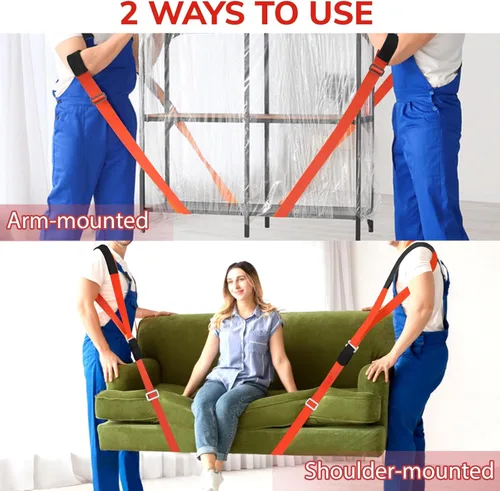 2 WAYS TO USE

Arm-mounted

Shoulder-mounted