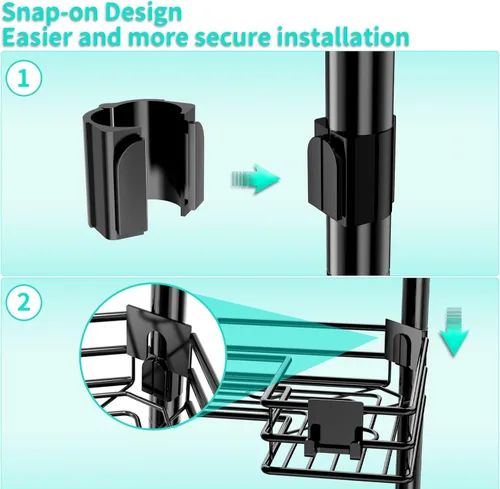 Snap-on Design
Easier and more secure installation

1

2