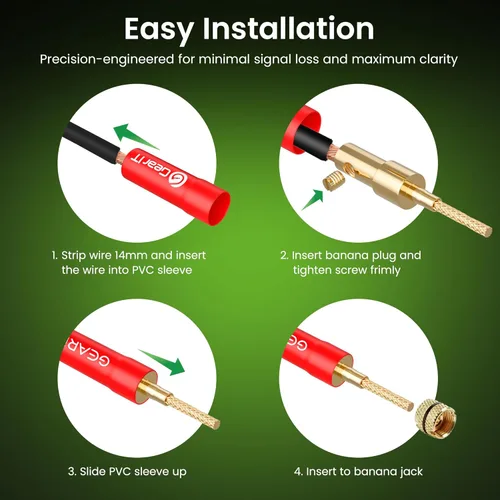 Easy Installation

Precision-engineered for minimal signal loss and maximum clarity

GearIT

1. Strip wire 14mm and insert the wire into PVC sleeve

2. Insert banana plug and tighten screw frimly

GEAR

3. Slide PVC sleeve up

GE

4. Insert to banana jack