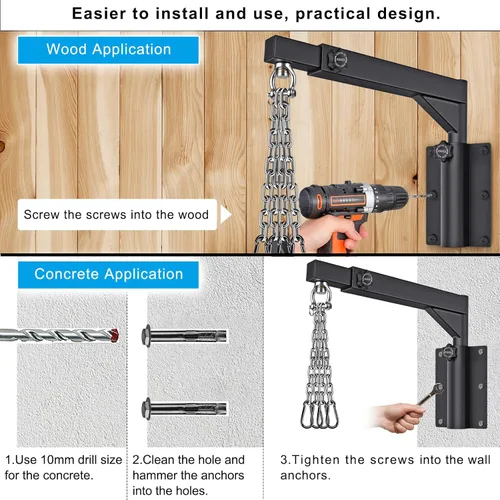 Easier to install and use, practical design.

Wood Application

Screw the screws into the wood

Concrete Application

1.Use 10mm drill size for the concrete.

2.Clean the hole and hammer the anchors into the holes.

3.Tighten the screws into the wall anchors.