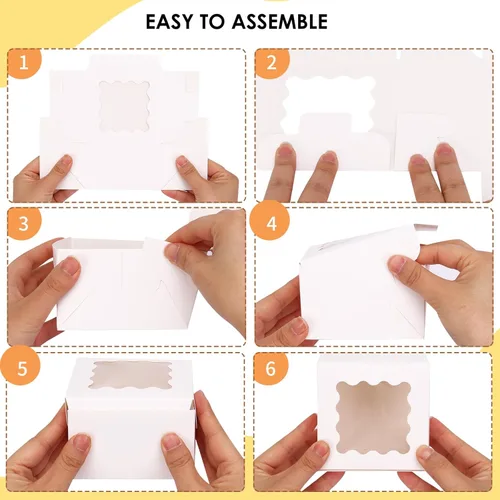 EASY TO ASSEMBLE

1

2

3

4

5

6