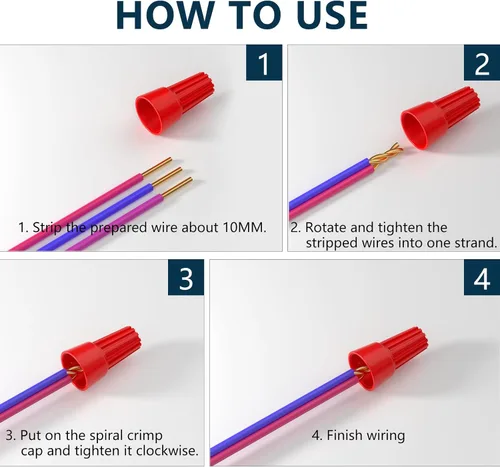 HOW TO USE

1

1. Strip the prepared wire about 10MM.

2

2. Rotate and tighten the stripped wires into one strand.

3

3. Put on the spiral crimp cap and tighten it clockwise.

4

4. Finish wiring