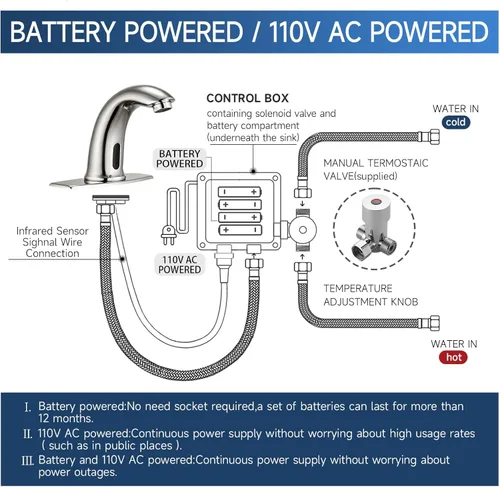 BATTERY POWERED / 110V AC POWERED

CONTROL BOX
containing solenoid valve and battery compartment (underneath the sink)

WATER IN
cold

BATTERY POWERED

MANUAL TERMOSTAIC VALVE(supplied)

Infrared Sensor Sighnal Wire Connection

110V AC POWERED

TEMPERATURE ADJUSTMENT KNOB

WATER IN
hot

I. Battery powered:No need socket required,a set of batteries can last for more than 12 months.
II. 110V AC powered:Continuous power supply without worrying about high usage rates ( such as in public places ).
III. Battery and 110V AC powered:Continuous power supply without worrying about power outages.