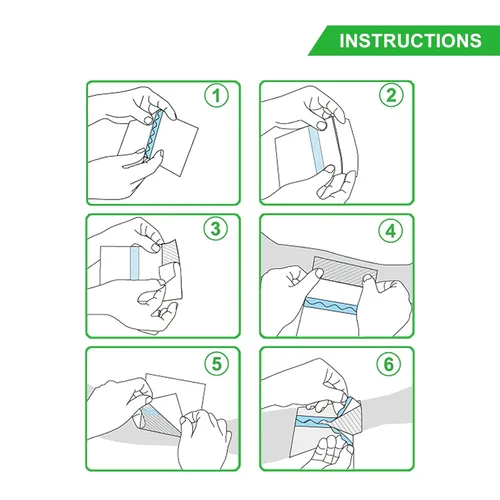 INSTRUCTIONS

1

2

3

4

5

6