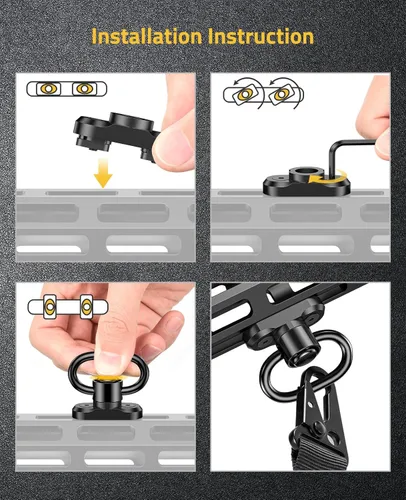 Installation Instruction