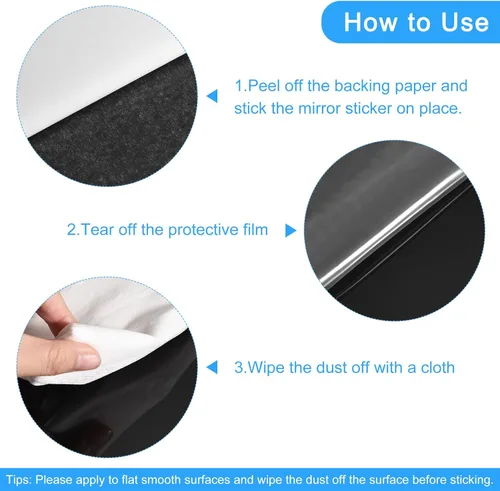 How to Use

1.Peel off the backing paper and stick the mirror sticker on place.

2.Tear off the protective film

3.Wipe the dust off with a cloth

Tips: Please apply to flat smooth surfaces and wipe the dust off the surface before sticking.