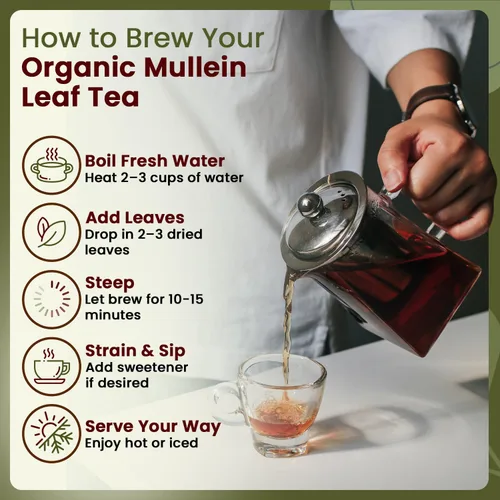 How to Brew Your
Organic Mullein Leaf Tea

Boil Fresh Water
Heat 2–3 cups of water

Add Leaves
Drop in 2–3 dried leaves

Steep
Let brew for 10-15 minutes

Strain & Sip
Add sweetener if desired

Serve Your Way
Enjoy hot or iced