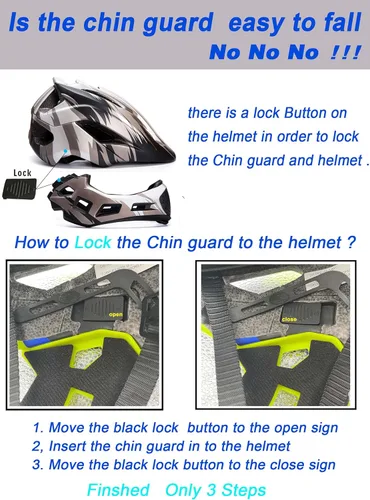 Is the chin guard easy to fall
No No No !!!

there is a lock Button on the helmet in order to lock the Chin guard and helmet .

Lock

How to Lock the Chin guard to the helmet ?

open

close

1. Move the black lock button to the open sign
2, Insert the chin guard in to the helmet
3. Move the black lock button to the close sign

Finshed Only 3 Steps