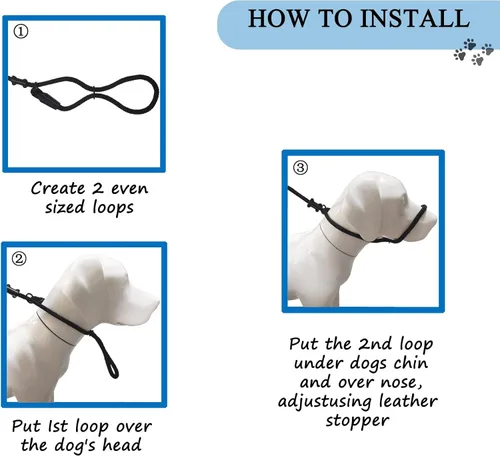 HOW TO INSTALL

①

Create 2 even sized loops

②

Put 1st loop over the dog's head

③

Put the 2nd loop under dogs chin and over nose, adjustusing leather stopper