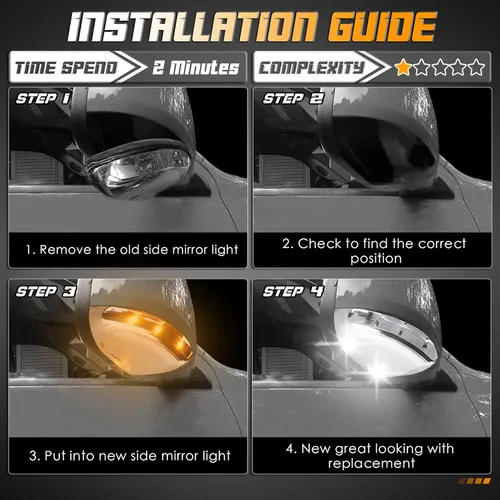 INSTALLATION GUIDE

TIME SPEND 2 Minutes

COMPLEXITY

STEP 1

1. Remove the old side mirror light

STEP 2

2. Check to find the correct position

STEP 3

3. Put into new side mirror light

STEP 4

4. New great looking with replacement