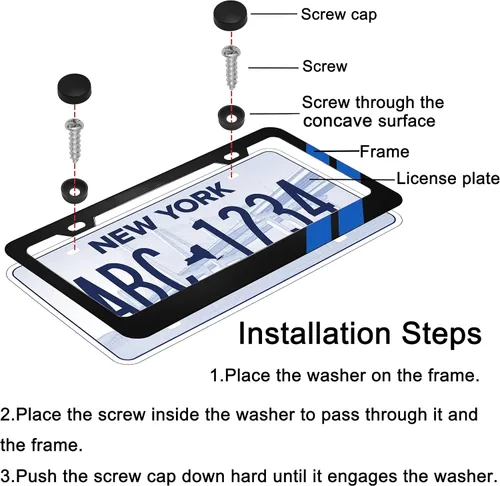 Screw cap

Screw

Screw through the concave surface

Frame

License plate

NEW YORK

ABC-1234

Installation Steps

1.Place the washer on the frame.

2.Place the screw inside the washer to pass through it and the frame.

3.Push the screw cap down hard until it engages the washer.