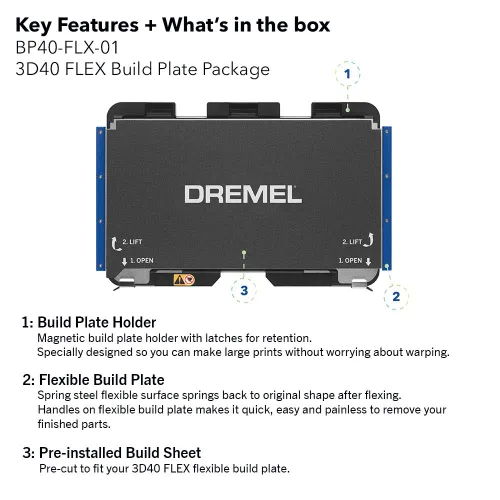 Key Features + What's in the box
BP40-FLX-01
3D40 FLEX Build Plate Package

1

DREMEL

2. LIFT
1. OPEN

2. LIFT
1. OPEN

3

2

1: Build Plate Holder
Magnetic build plate holder with latches for retention.
Specially designed so you can make large prints without worrying about warping.

2: Flexible Build Plate
Spring steel flexible surface springs back to original shape after flexing.
Handles on flexible build plate makes it quick, easy and painless to remove your finished parts.

3: Pre-installed Build Sheet
Pre-cut to fit your 3D40 FLEX flexible build plate.