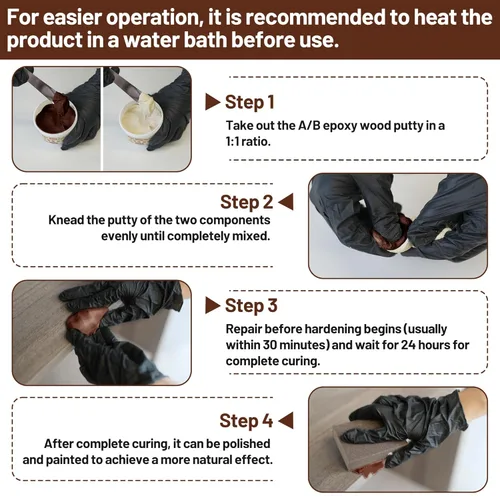 For easier operation, it is recommended to heat the product in a water bath before use.

Step 1
Take out the A/B epoxy wood putty in a 1:1 ratio.

Step 2
Knead the putty of the two components evenly until completely mixed.

Step 3
Repair before hardening begins (usually within 30 minutes) and wait for 24 hours for complete curing.

Step 4
After complete curing, it can be polished and painted to achieve a more natural effect.