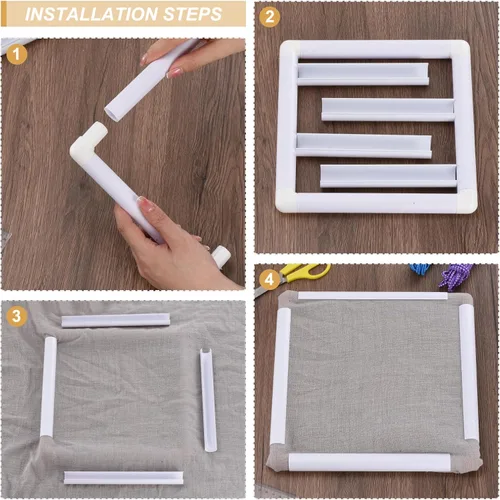 INSTALLATION STEPS

1

2

3

4