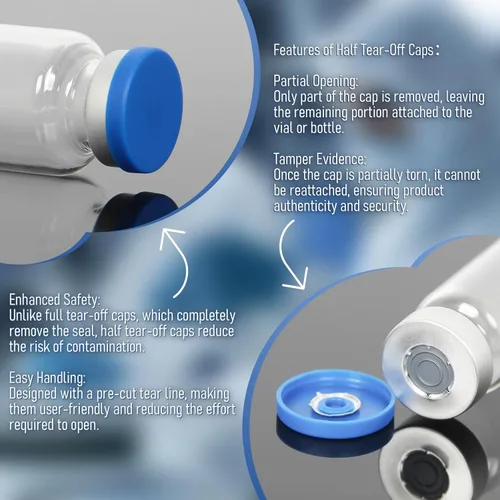 Features of Half Tear-Off Caps：

Partial Opening:
Only part of the cap is removed, leaving the remaining portion attached to the vial or bottle.

Tamper Evidence:
Once the cap is partially torn, it cannot be reattached, ensuring product authenticity and security.

Enhanced Safety:
Unlike full tear-off caps, which completely remove the seal, half tear-off caps reduce the risk of contamination.

Easy Handling:
Designed with a pre-cut tear line, making them user-friendly and reducing the effort required to open.