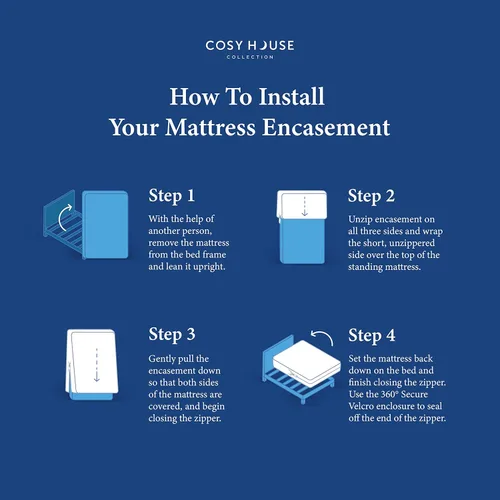 COSY HOUSE
COLLECTION

How To Install
Your Mattress Encasement

Step 1

With the help of another person, remove the mattress from the bed frame and lean it upright.

Step 2

Unzip encasement on all three sides and wrap the short, unzippered side over the top of the standing mattress.

Step 3

Gently pull the encasement down so that both sides of the mattress are covered, and begin closing the zipper.

Step 4

Set the mattress back down on the bed and finish closing the zipper. Use the 360° Secure Velcro enclosure to seal off the end of the zipper.