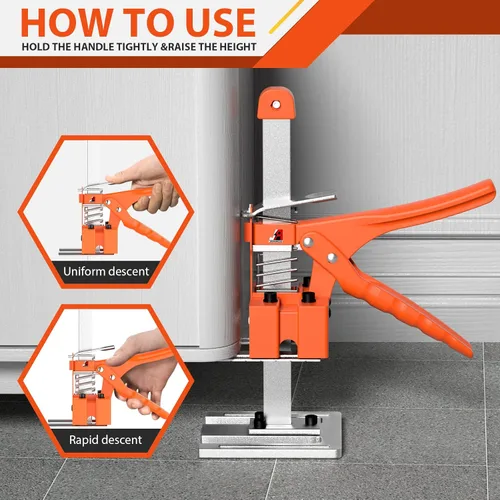 HOW TO USE
HOLD THE HANDLE TIGHTLY &RAISE THE HEIGHT

Uniform descent

Rapid descent