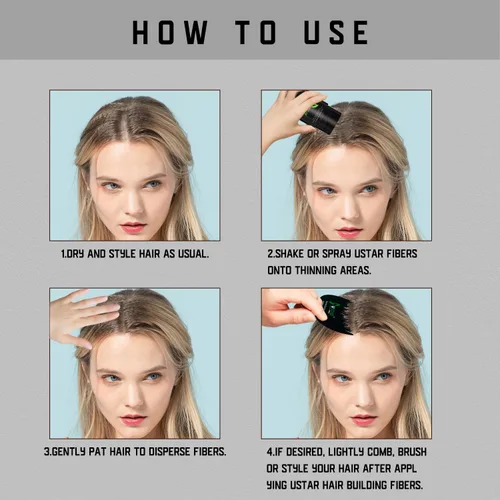 HOW TO USE

1.DRY AND STYLE HAIR AS USUAL.

2.SHAKE OR SPRAY USTAR FIBERS ONTO THINNING AREAS.

3.GENTLY PAT HAIR TO DISPERSE FIBERS.

4.IF DESIRED, LIGHTLY COMB, BRUSH OR STYLE YOUR HAIR AFTER APPL YING USTAR HAIR BUILDING FIBERS.