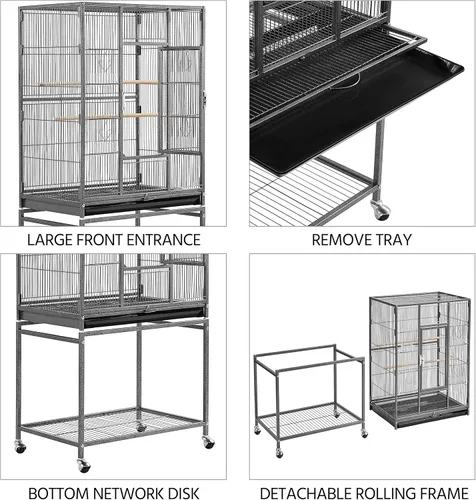 LARGE FRONT ENTRANCE

REMOVE TRAY

BOTTOM NETWORK DISK

DETACHABLE ROLLING FRAME