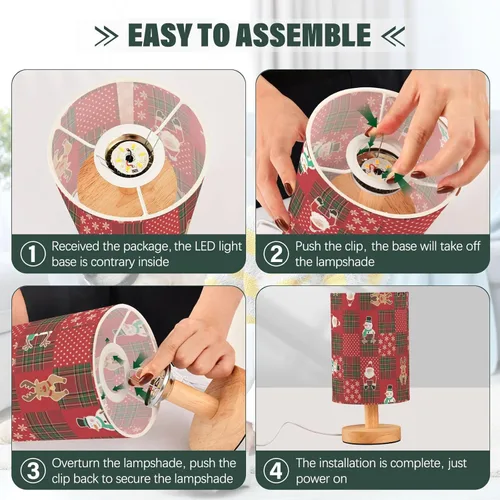 EASY TO ASSEMBLE

① Received the package, the LED light base is contrary inside

② Push the clip, the base will take off the lampshade

③ Overturn the lampshade, push the clip back to secure the lampshade

④ The installation is complete, just power on