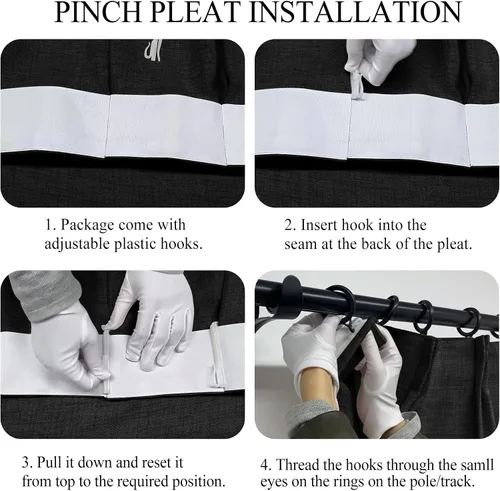 PINCH PLEAT INSTALLATION

1. Package come with adjustable plastic hooks.

2. Insert hook into the seam at the back of the pleat.

3. Pull it down and reset it from top to the required position.

4. Thread the hooks through the samll eyes on the rings on the pole/track.