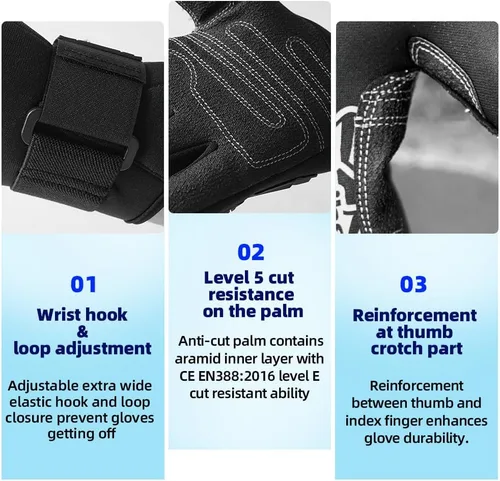 01

Wrist hook & loop adjustment

Adjustable extra wide elastic hook and loop closure prevent gloves getting off

02

Level 5 cut resistance on the palm

Anti-cut palm contains aramid inner layer with CE EN388:2016 level E cut resistant ability

03

Reinforcement at thumb crotch part

Reinforcement between thumb and index finger enhances glove durability.