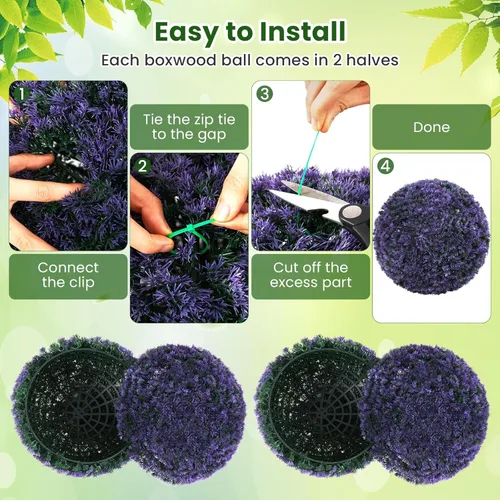 Easy to Install
Each boxwood ball comes in 2 halves

1
Connect the clip

Tie the zip tie to the gap
2

3
Cut off the excess part

Done
4