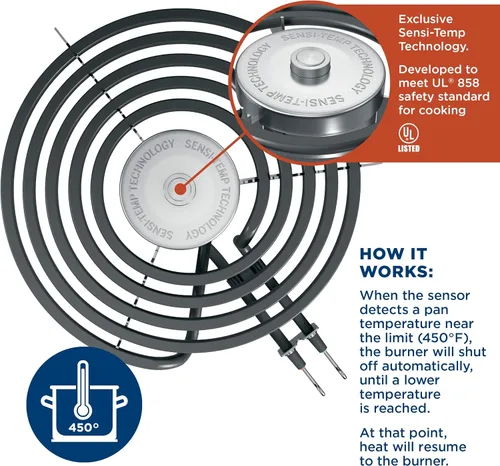 Exclusive Sensi-Temp Technology.

Developed to meet UL® 858 safety standard for cooking

UL LISTED

SENSI-TEMP TECHNOLOGY SENSI-TEMP TECHNOLOGY

SENSI-TEMP TECHNOLOGY SENSI-TEMP TECHNOLOGY

HOW IT WORKS:

When the sensor detects a pan temperature near the limit (450°F), the burner will shut off automatically, until a lower temperature is reached.

At that point, heat will resume to the burner.

450°