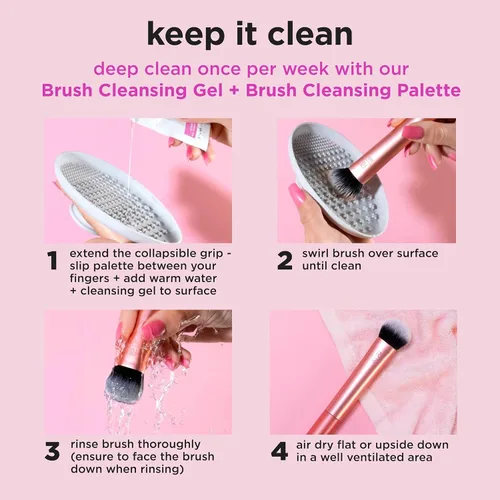 keep it clean

deep clean once per week with our Brush Cleansing Gel + Brush Cleansing Palette

1 extend the collapsible grip - slip palette between your fingers + add warm water + cleansing gel to surface

2 swirl brush over surface until clean

3 rinse brush thoroughly (ensure to face the brush down when rinsing)

4 air dry flat or upside down in a well ventilated area