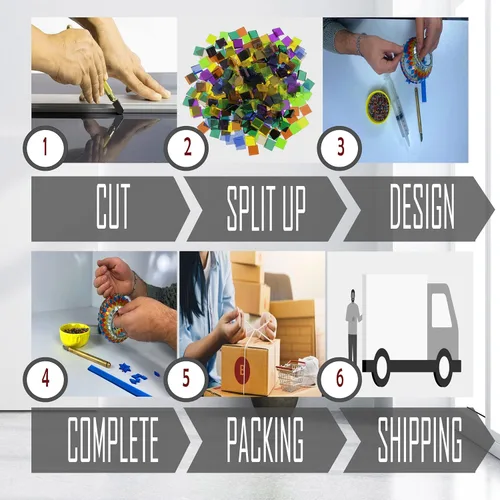 1
2
3
CUT
SPLIT UP
DESIGN
4
5
6
COMPLETE
PACKING
SHIPPING