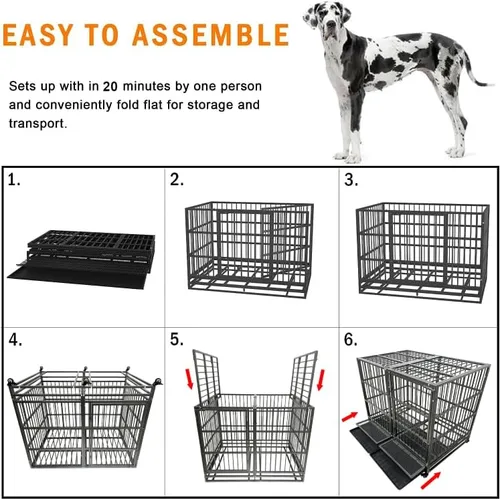 EASY TO ASSEMBLE

Sets up with in 20 minutes by one person and conveniently fold flat for storage and transport.

1.

2.

3.

4.

5.

6.