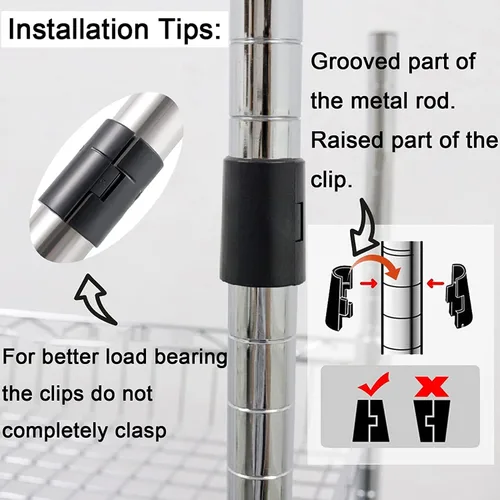 Installation Tips:

Grooved part of the metal rod. Raised part of the clip.

For better load bearing the clips do not completely clasp