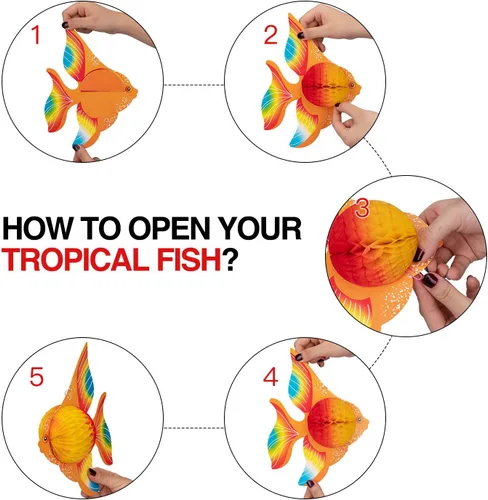 1

2

HOW TO OPEN YOUR TROPICAL FISH?

3

5

4