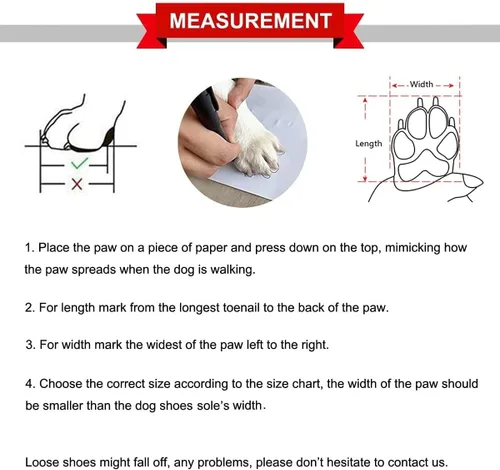 MEASUREMENT

Width

Length

1. Place the paw on a piece of paper and press down on the top, mimicking how the paw spreads when the dog is walking.

2. For length mark from the longest toenail to the back of the paw.

3. For width mark the widest of the paw left to the right.

4. Choose the correct size according to the size chart, the width of the paw should be smaller than the dog shoes sole's width.

Loose shoes might fall off, any problems, please don't hesitate to contact us.