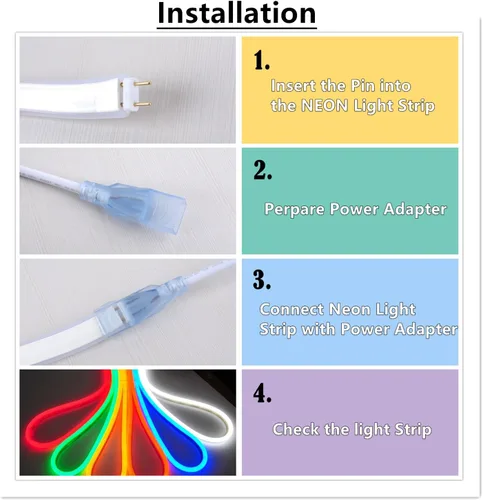 Installation

1.

Insert the Pin into the NEON Light Strip

2.

Perpare Power Adapter

3.

Connect Neon Light Strip with Power Adapter

4.

Check the light Strip