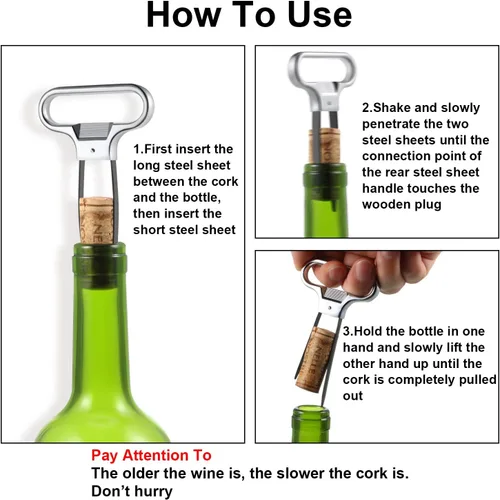 How To Use

1.First insert the long steel sheet between the cork and the bottle, then insert the short steel sheet

2.Shake and slowly penetrate the two steel sheets until the connection point of the rear steel sheet handle touches the wooden plug

3.Hold the bottle in one hand and slowly lift the other hand up until the cork is completely pulled out

Pay Attention To
The older the wine is, the slower the cork is.
Don't hurry