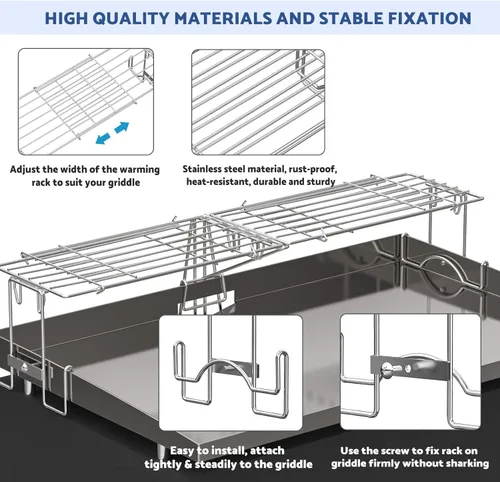 HIGH QUALITY MATERIALS AND STABLE FIXATION

Adjust the width of the warming rack to suit your griddle

Stainless steel material, rust-proof, heat-resistant, durable and sturdy

Easy to install, attach tightly & steadily to the griddle

Use the screw to fix rack on griddle firmly without sharking