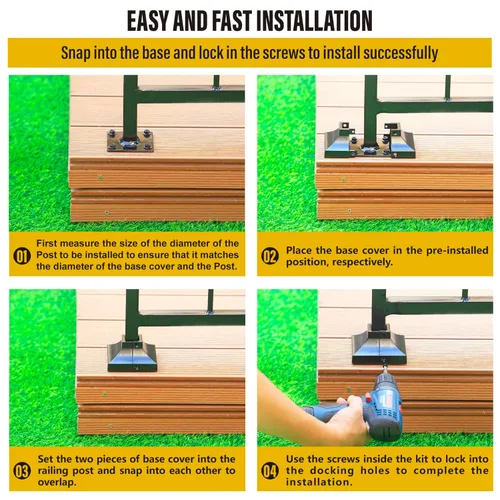 EASY AND FAST INSTALLATION

Snap into the base and lock in the screws to install successfully

01 First measure the size of the diameter of the Post to be installed to ensure that it matches the diameter of the base cover and the Post.

02 Place the base cover in the pre-installed position, respectively.

03 Set the two pieces of base cover into the railing post and snap into each other to overlap.

04 Use the screws inside the kit to lock into the docking holes to complete the installation.