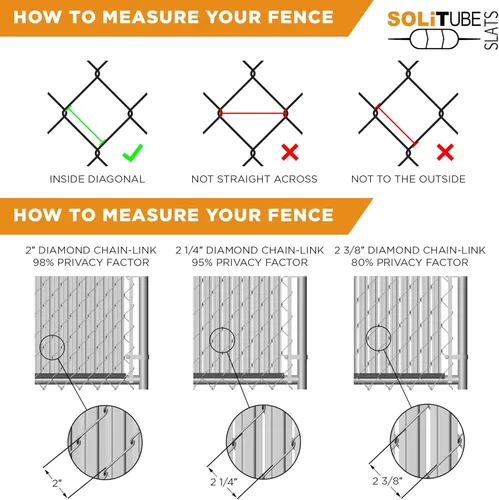 HOW TO MEASURE YOUR FENCE

SOLiTUBE SLATS

INSIDE DIAGONAL

NOT STRAIGHT ACROSS

NOT TO THE OUTSIDE

HOW TO MEASURE YOUR FENCE

2" DIAMOND CHAIN-LINK
98% PRIVACY FACTOR

2 1/4" DIAMOND CHAIN-LINK
95% PRIVACY FACTOR

2 3/8" DIAMOND CHAIN-LINK
80% PRIVACY FACTOR

2"

2 1/4"

2 3/8"