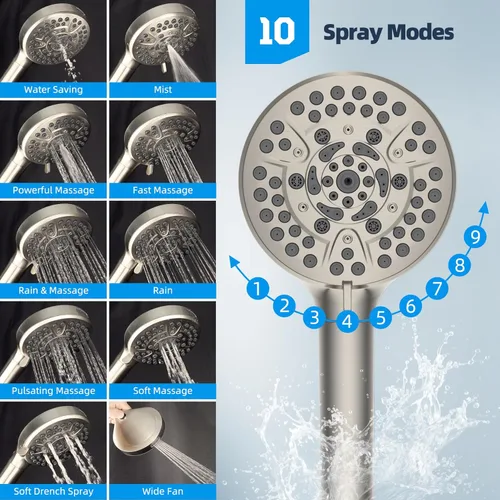 Water Saving
Mist
Powerful Massage
Fast Massage
Rain & Massage
Rain
Pulsating Massage
Soft Massage
Soft Drench Spray
Wide Fan

10 Spray Modes

1
2
3
4
5
6
7
8
9