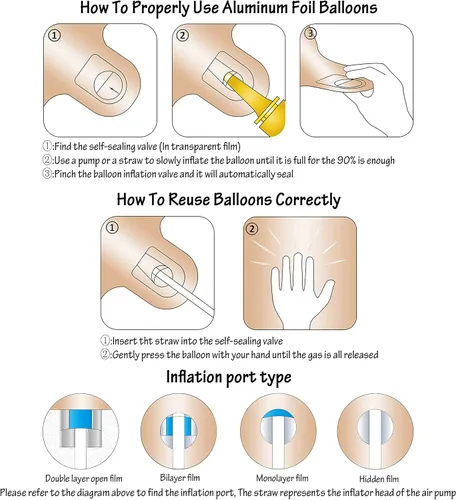 How To Properly Use Aluminum Foil Balloons

①

②

③

①:Find the self-sealing valve (In transparent film)
②:Use a pump or a straw to slowly inflate the balloon until it is full for the 90% is enough
③:Pinch the balloon inflation valve and it will automatically seal

How To Reuse Balloons Correctly

①

②

①:Insert tht straw into the self-sealing valve
②:Gently press the balloon with your hand until the gas is all released

Inflation port type

Double layer open film

Bilayer film

Monolayer film

Hidden film

Please refer to the diagram above to find the inflation port, The straw represents the inflator head of the air pump