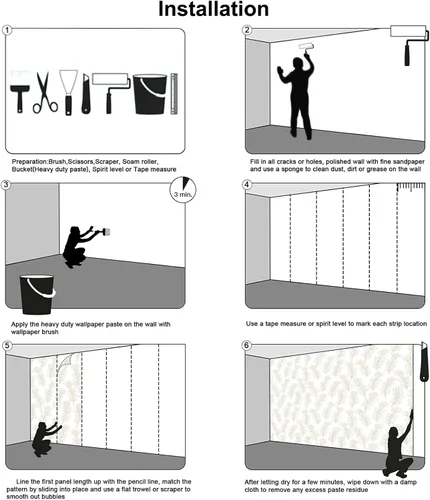 Installation

1

Preparation:Brush,Scissors,Scraper, Soam roller, Bucket(Heavy duty paste), Spirit level or Tape measure

2

Fill in all cracks or holes, polished wall with fine sandpaper and use a sponge to clean dust, dirt or grease on the wall

3

3 min.

Apply the heavy duty wallpaper paste on the wall with wallpaper brush

4

Use a tape measure or spirit level to mark each strip location

5

Line the first panel length up with the pencil line, match the pattern by sliding into place and use a flat trowel or scraper to smooth out bubbles

6

After letting dry for a few minutes, wipe down with a damp cloth to remove any excess paste residue