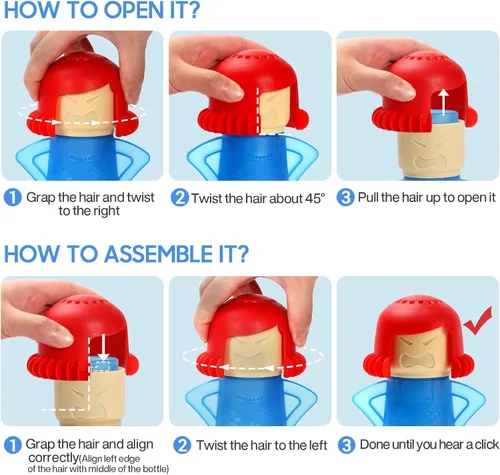 HOW TO OPEN IT?

1 Grap the hair and twist to the right

2 Twist the hair about 45°

3 Pull the hair up to open it

HOW TO ASSEMBLE IT?

1 Grap the hair and align correctly(Align left edge of the hair with middle of the bottle)

2 Twist the hair to the left

3 Done until you hear a click