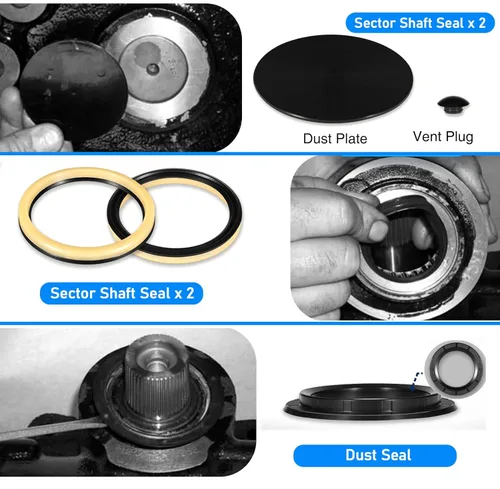 Sector Shaft Seal x 2

Dust Plate

Vent Plug

Sector Shaft Seal x 2

Dust Seal