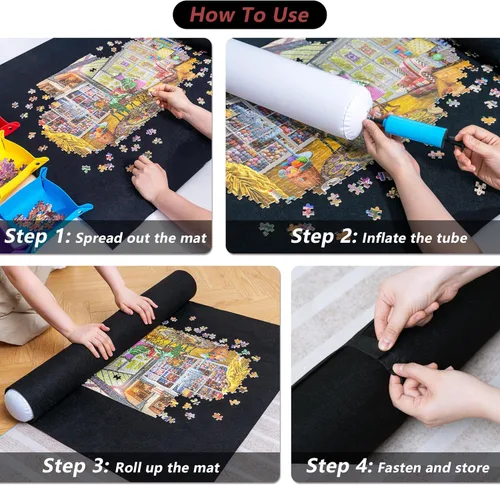 How To Use

Step 1: Spread out the mat

Step 2: Inflate the tube

Step 3: Roll up the mat

Step 4: Fasten and store