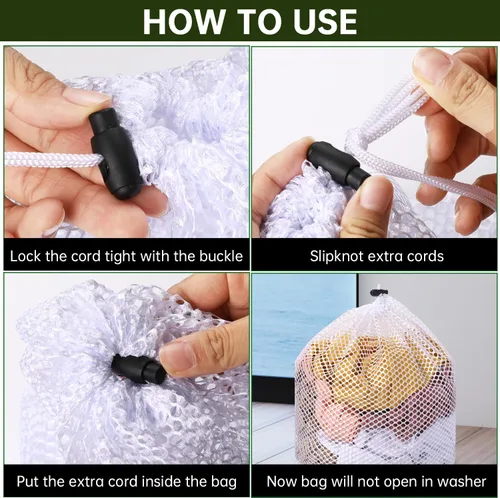 HOW TO USE

Lock the cord tight with the buckle

Slipknot extra cords

Put the extra cord inside the bag

Now bag will not open in washer