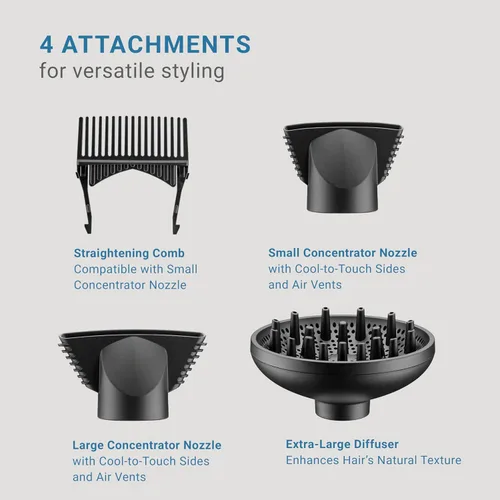 4 ATTACHMENTS
for versatile styling

Straightening Comb
Compatible with Small Concentrator Nozzle

Small Concentrator Nozzle
with Cool-to-Touch Sides and Air Vents

Large Concentrator Nozzle
with Cool-to-Touch Sides and Air Vents

Extra-Large Diffuser
Enhances Hair's Natural Texture