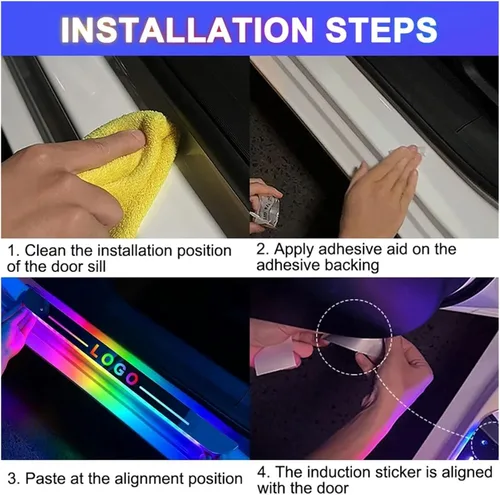 INSTALLATION STEPS

1. Clean the installation position of the door sill

2. Apply adhesive aid on the adhesive backing

LOGO

3. Paste at the alignment position

4. The induction sticker is aligned with the door